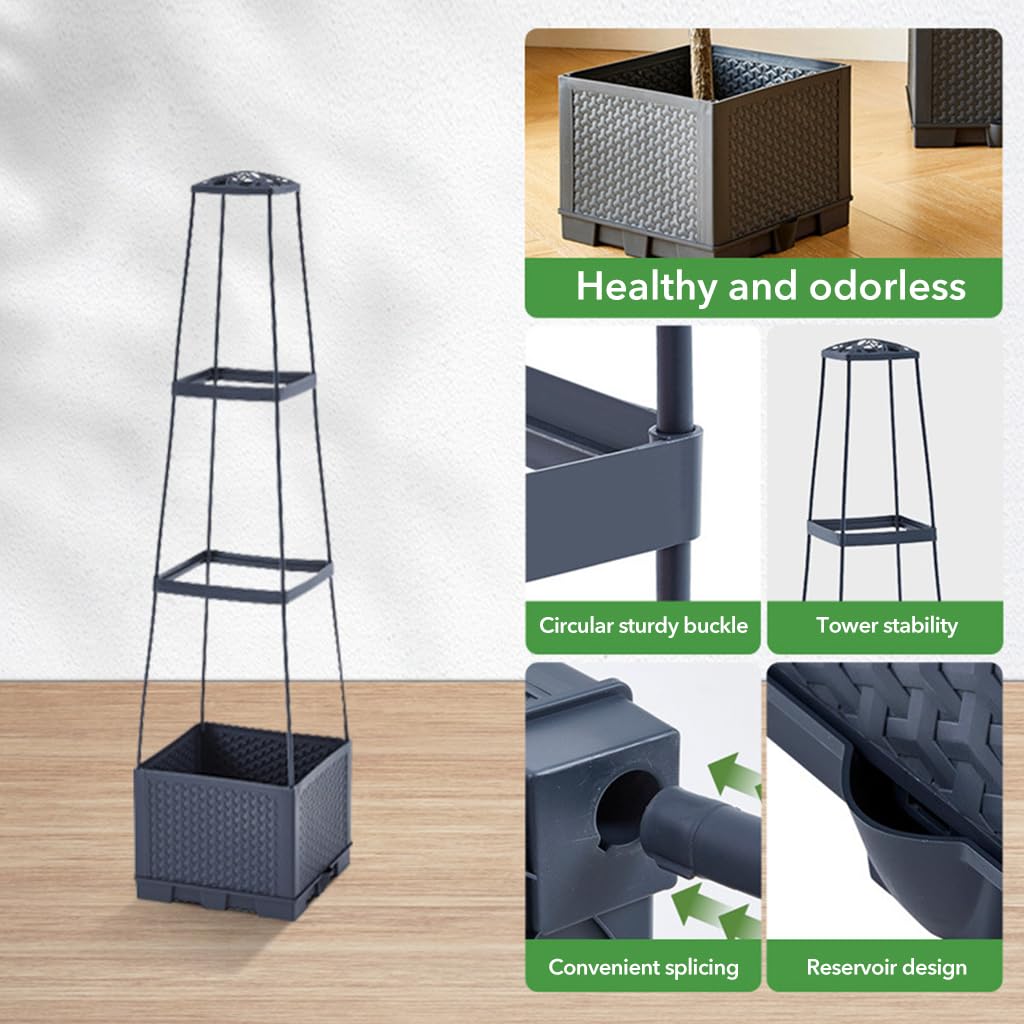 Healthy and odorless

Circular sturdy buckle

Tower stability

Convenient splicing

Reservoir design